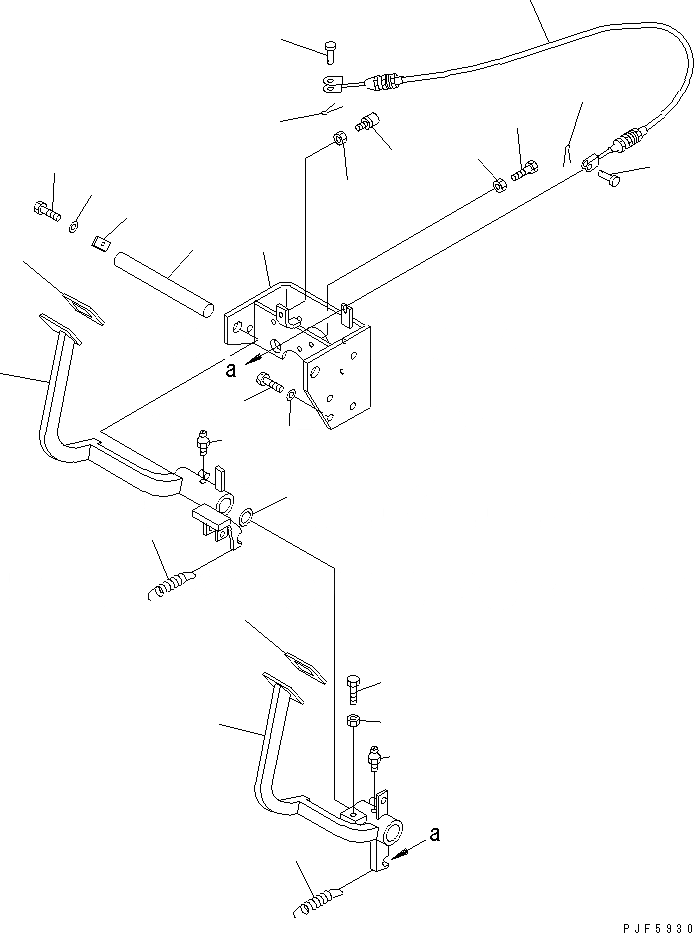 a

a

PJF5930