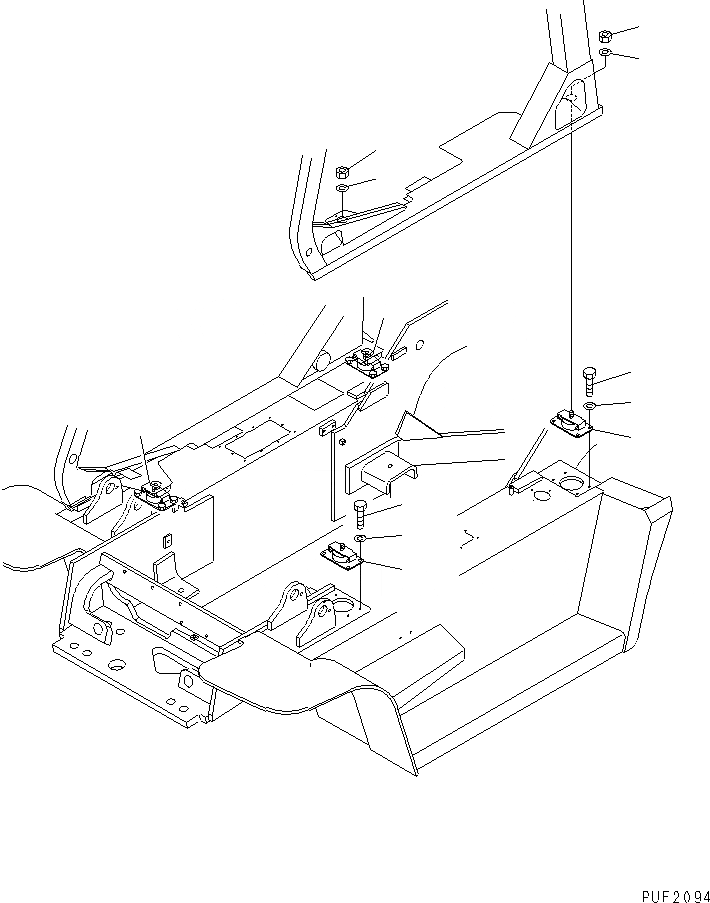 PUF2094