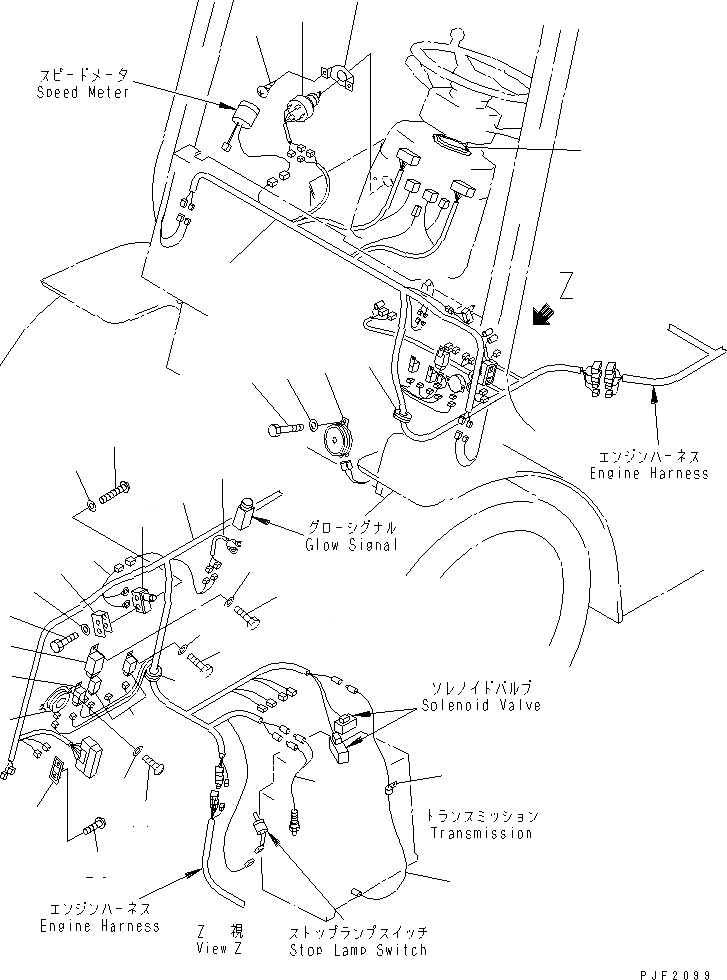 スピードメータ
Speed Meter

Z

エンジンハーネス
Engine Harness

グローシグナル
Glow Signal

ソレノイドバルブ
Solenoid Valve

トランスミッション
Transmission

エンジンハーネス
Engine Harness

Z 視
View Z

ストップランプスイッチ
Stop Lamp Switch

PJF2099