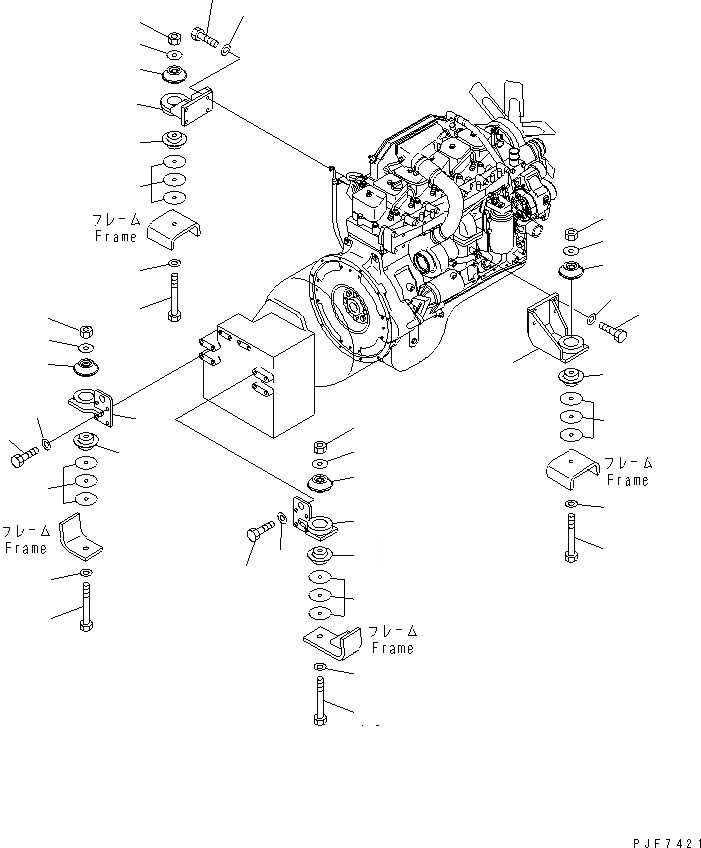 フレーム
Frame

フレーム
Frame

フレーム
Frame

フレーム
Frame

PJF7421