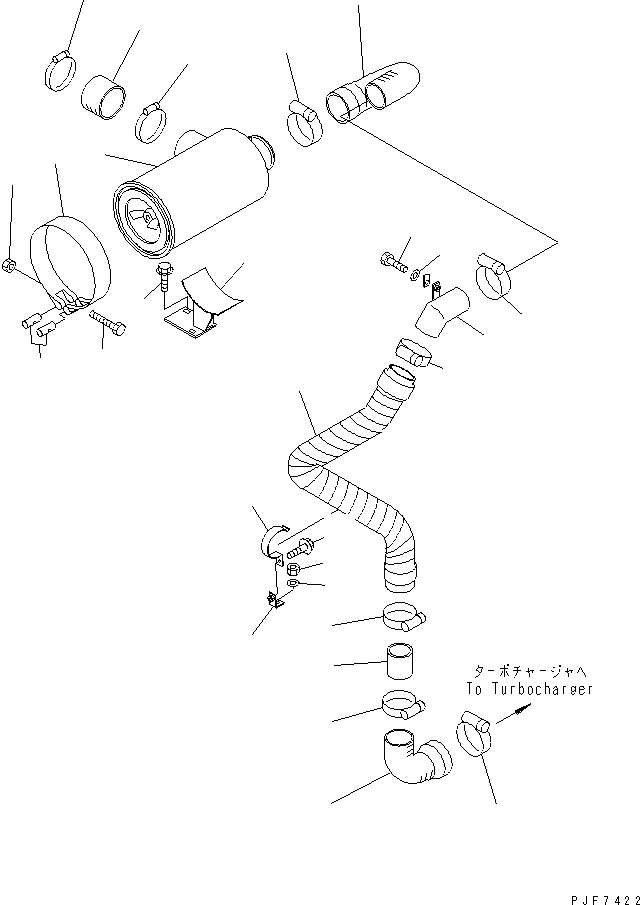 ターボチャージャへ
To Turbocharger

PJF7422