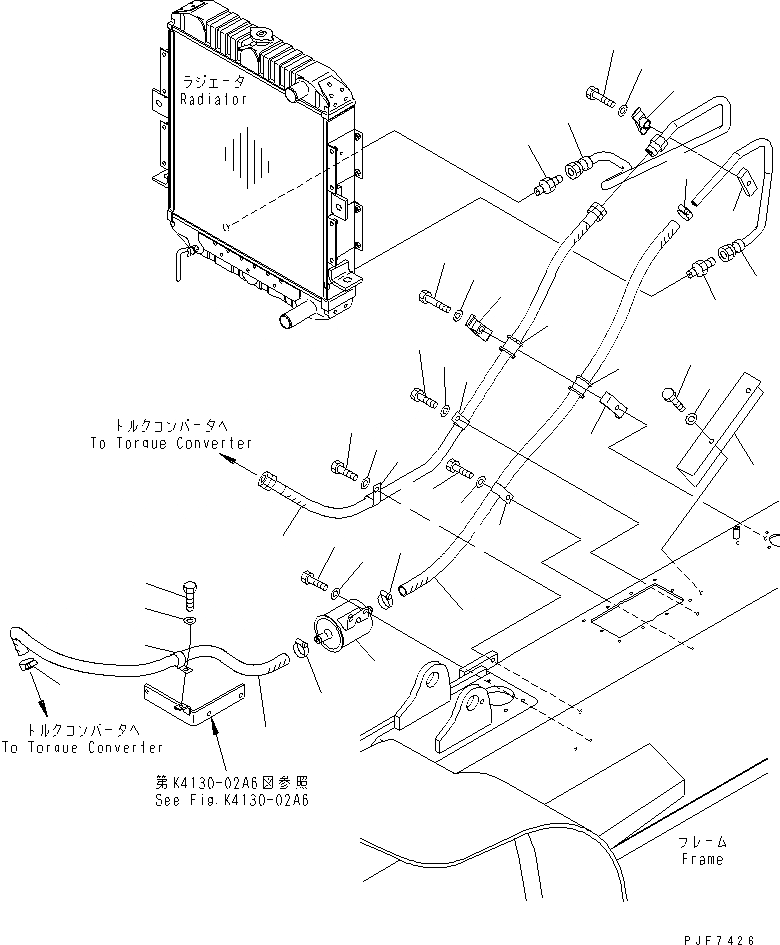 ラジエータ
Radiator

トルクコンバータへ
To Torque Converter

トルクコンバータへ
To Torque Converter

第K4130-02A6図参照
See Fig.K4130-02A6

フレーム
Frame

PJF7426