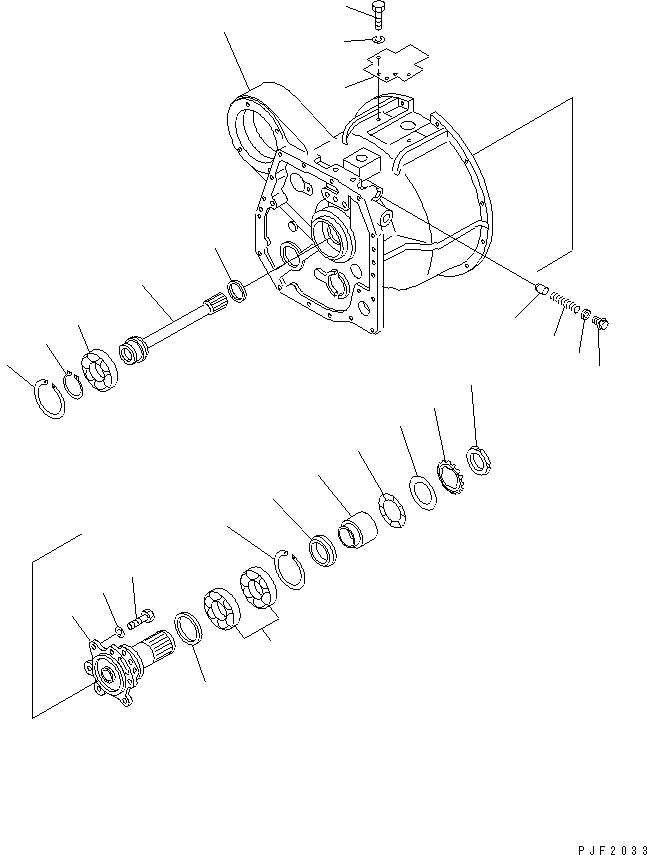 PJF2033