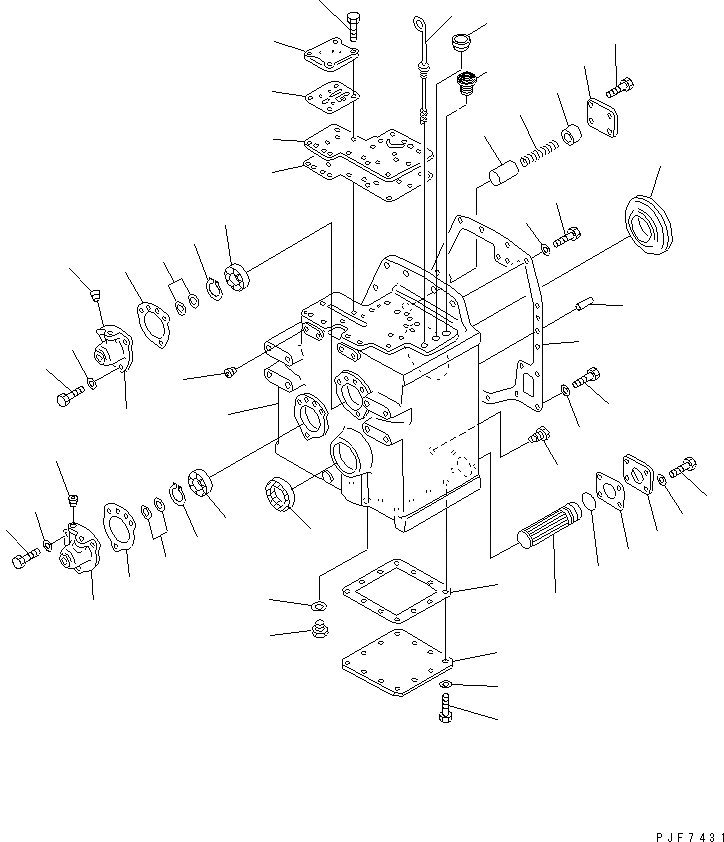 PJF7431