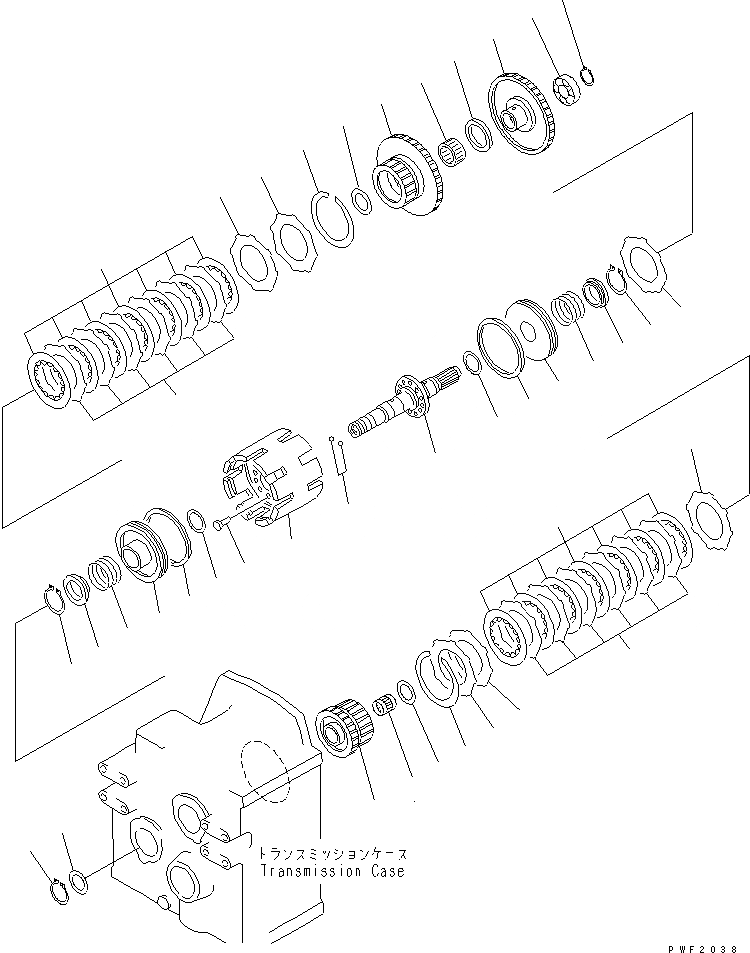 トランスミッションケース
Transmission Case

PWF2038