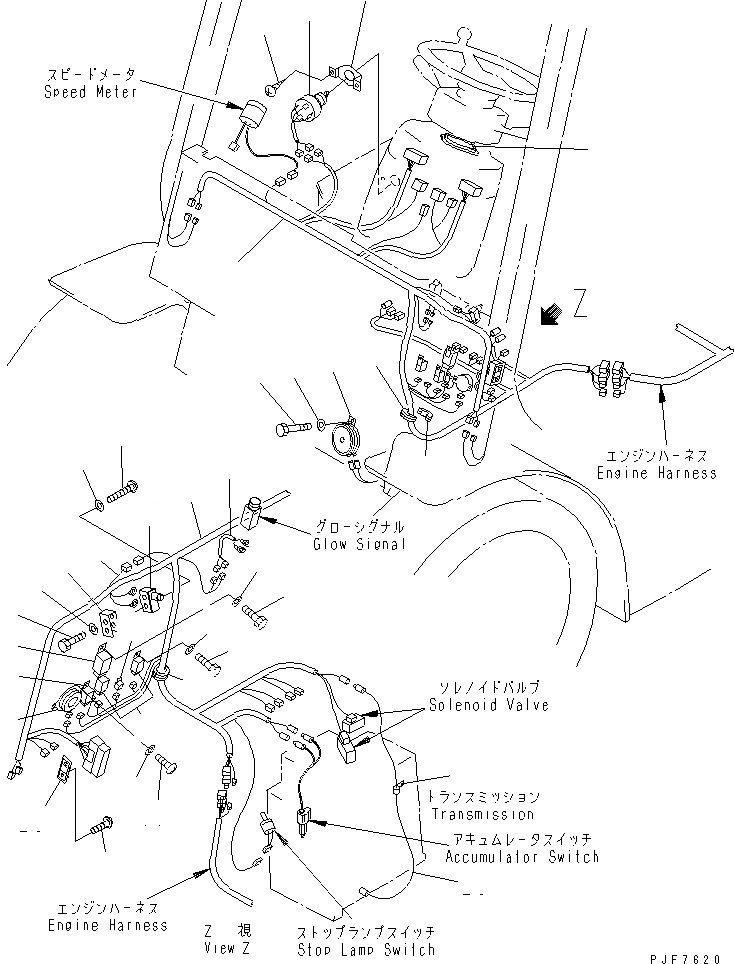 スピードメータ
Speed Meter

Z

エンジンハーネス
Engine Harness

グローシグナル
Glow Signal

ソレノイドバルブ
Solenoid Valve

トランスミッション
Transmission

アキュムレータスイッチ
Accumulator Switch

エンジンハーネス
Engine Harness

Z 視
View Z

ストップランプスイッチ
Stop Lamp Switch

PJF7620