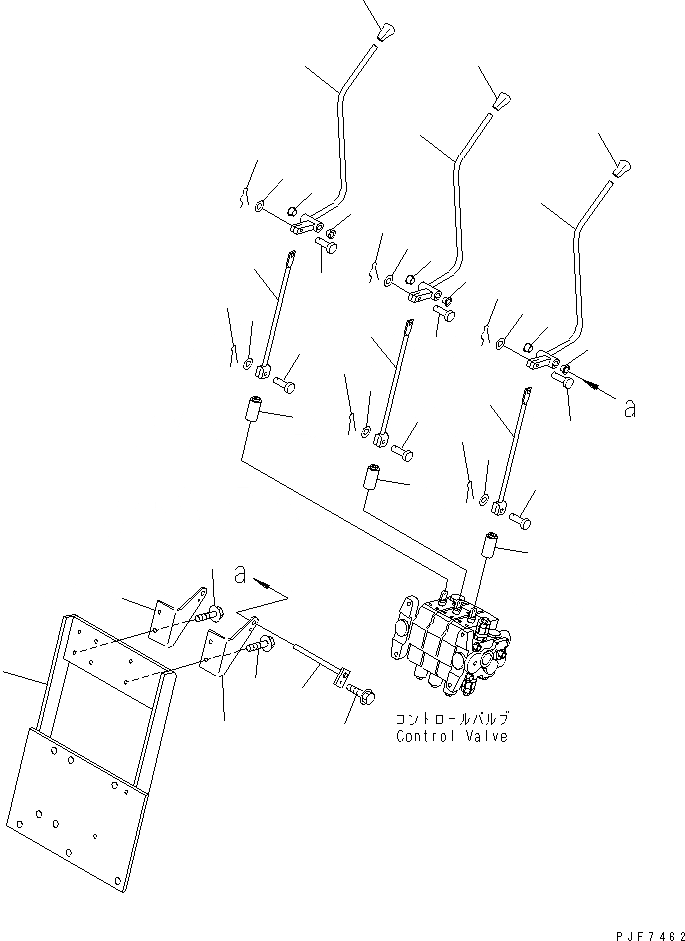 a

a

コントロールバルブ
Control Valve

PJF7462