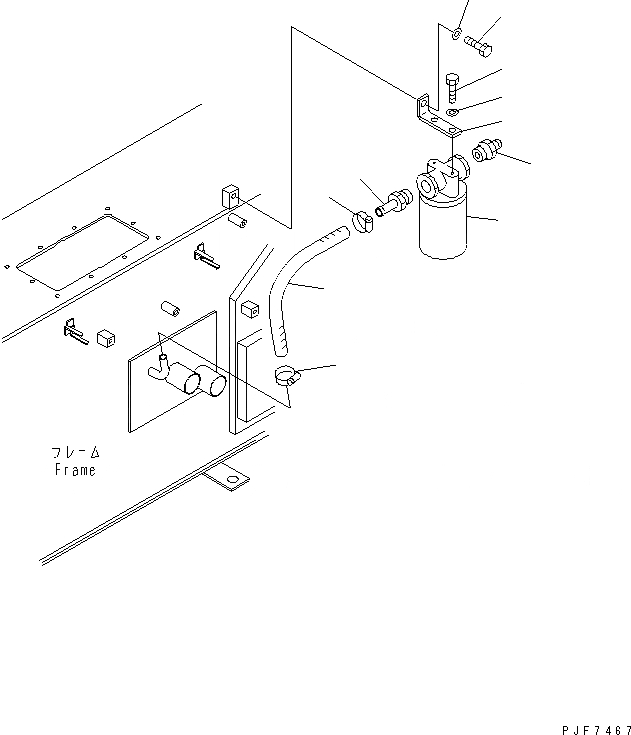 フレーム
Frame

PJF7467