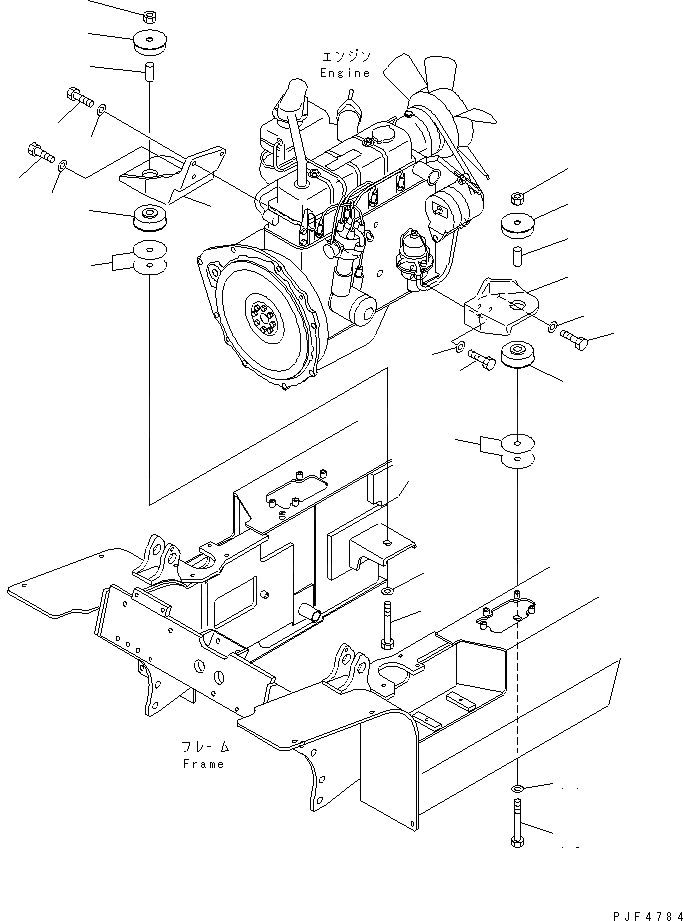 エンジン
Engine

フレーム
Frame

PJF4784