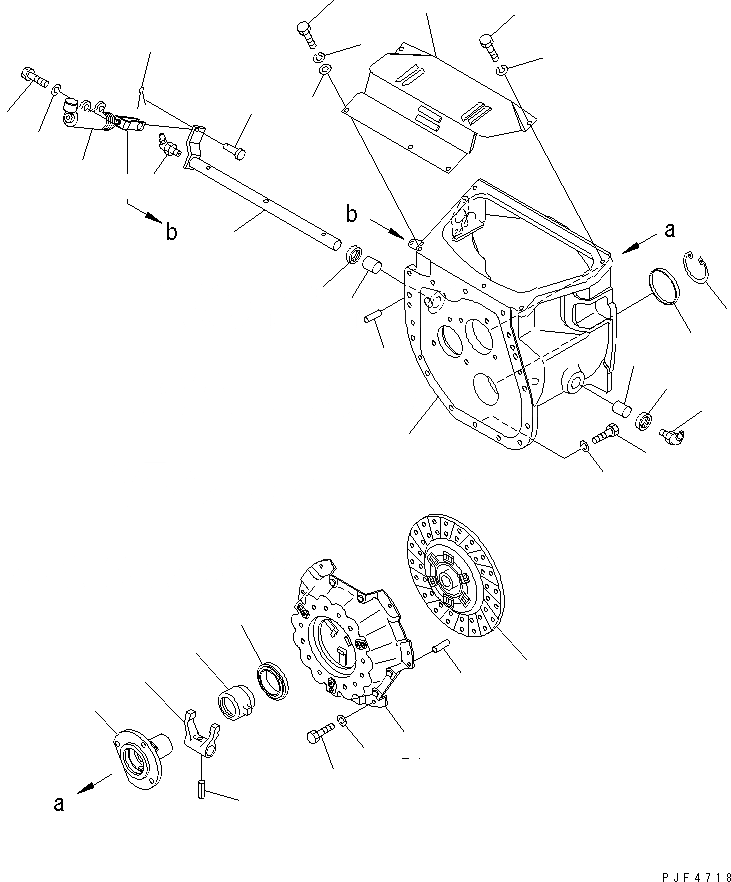 b
b
a
a
PJF4718