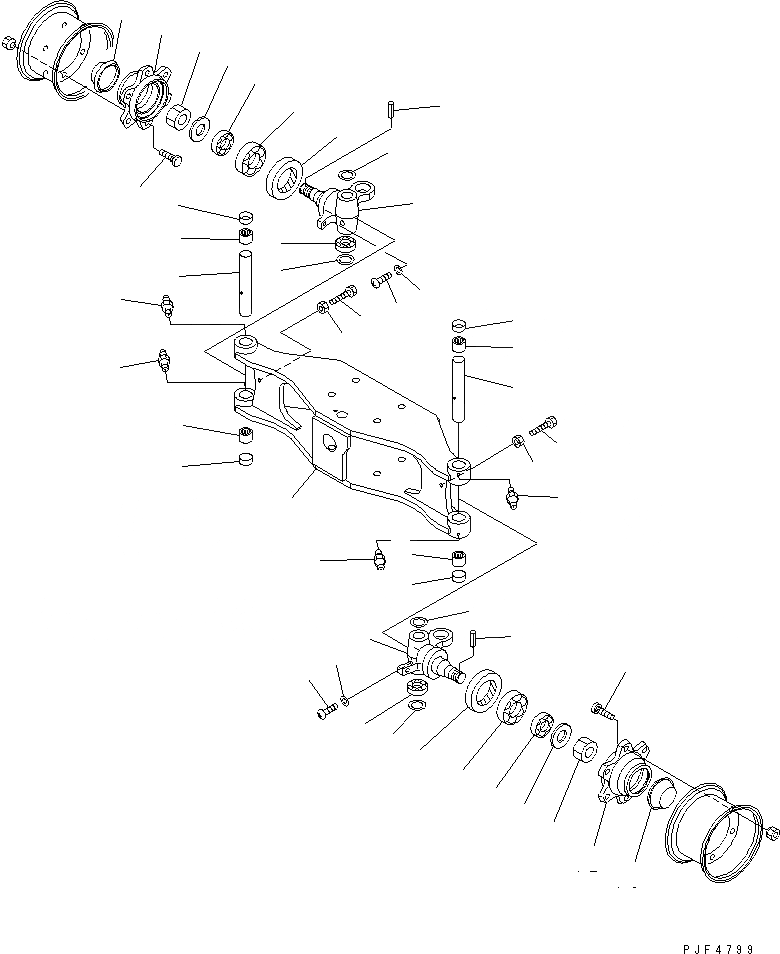 PJF4799