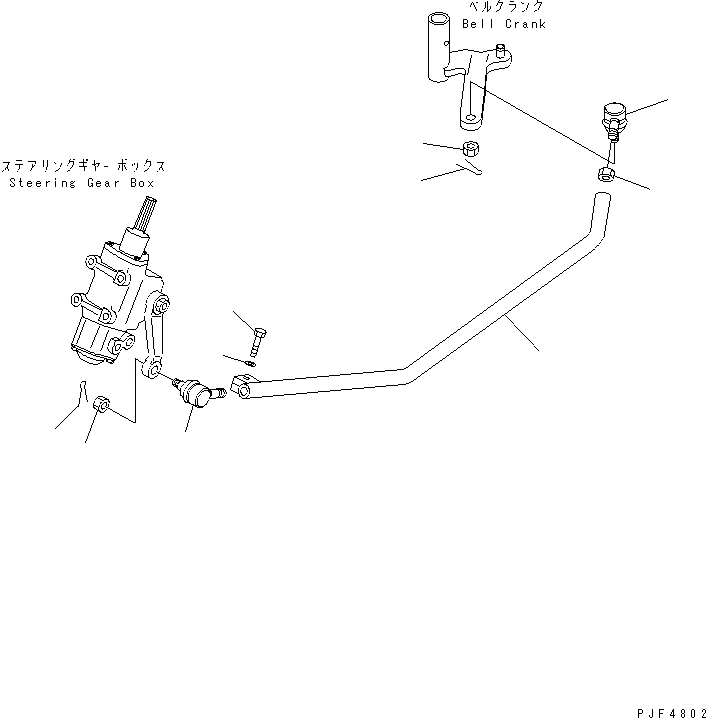 ベルクランク
Bell Crank

ステアリングギヤーボックス
Steering Gear Box

PJF4802