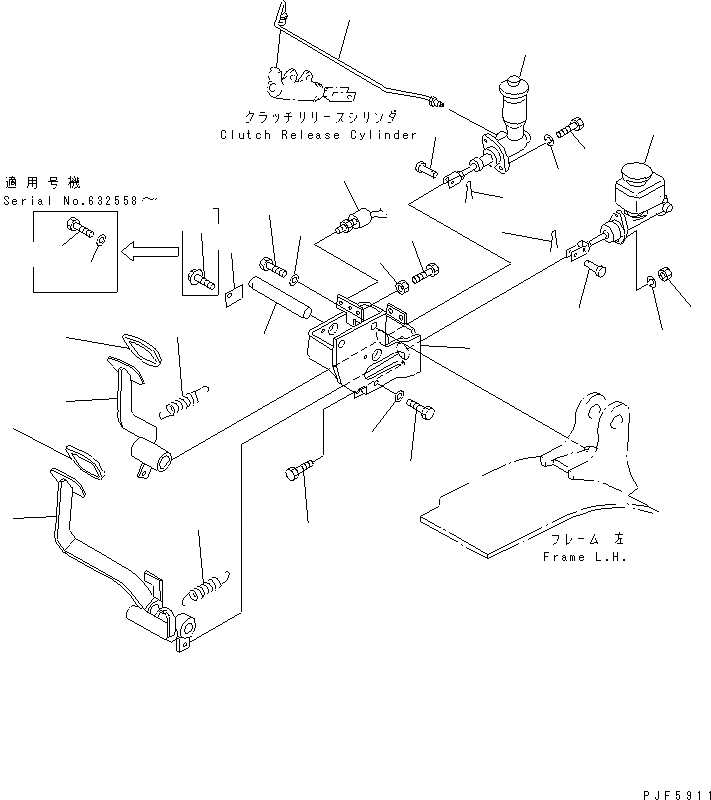 クラッチリリースシリンダ
Clutch Release Cylinder

適用号機
Serial No.632558～

フレーム 左
Frame L.H.

PJF5911