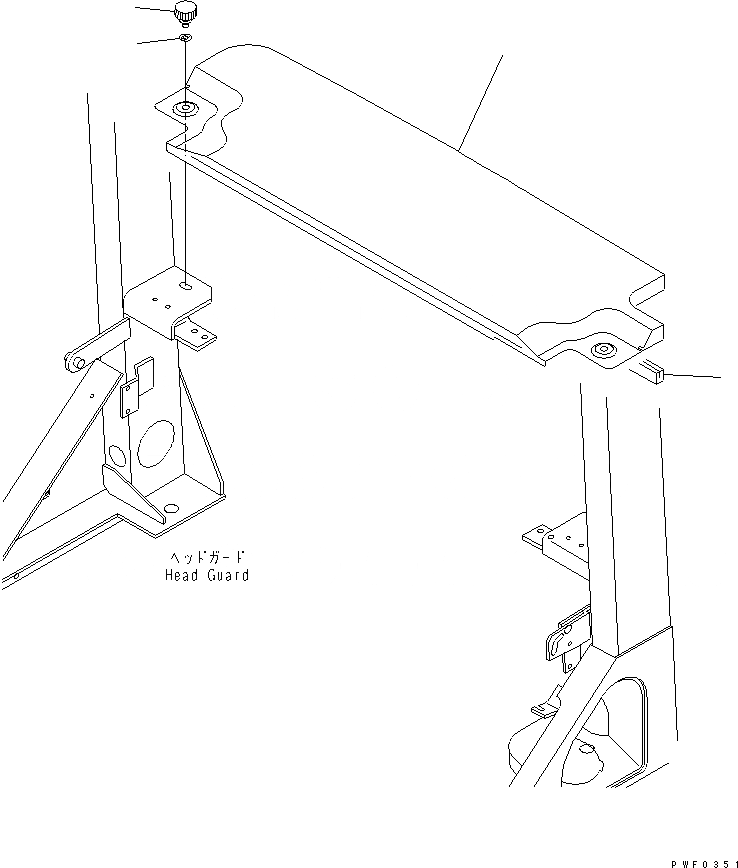 ヘッドガード
Head Guard

PWF0351