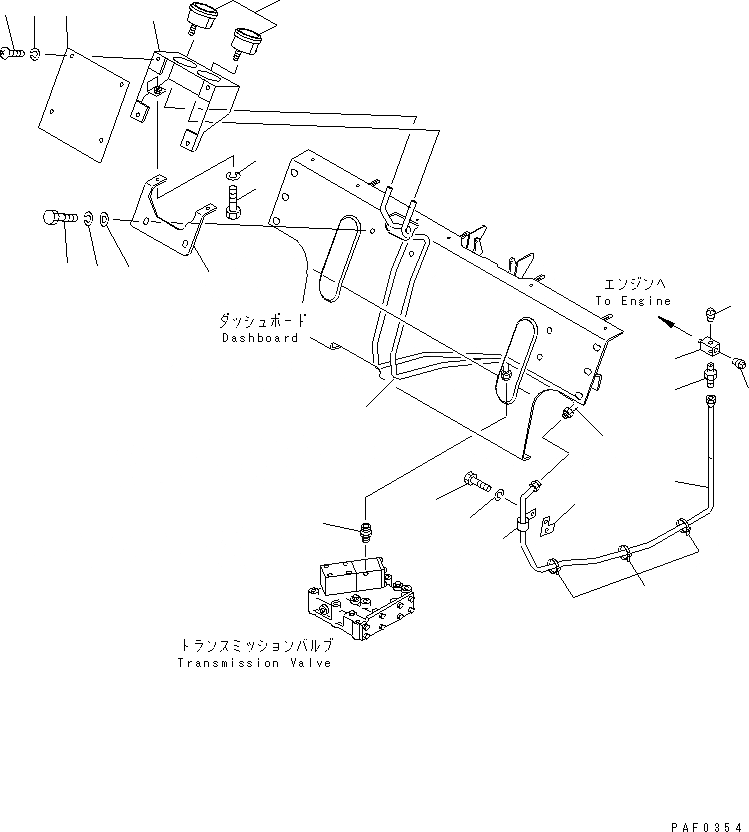 エンジンへ
To Engine

ダッシュボード
Dashboard

トランスミッションバルブ
Transmission Valve

PAF0354