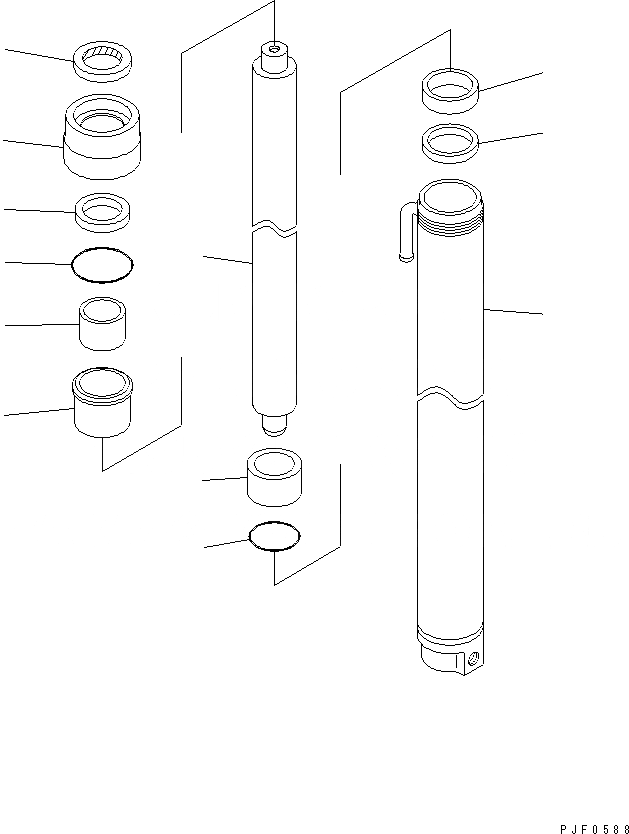 PJF0588