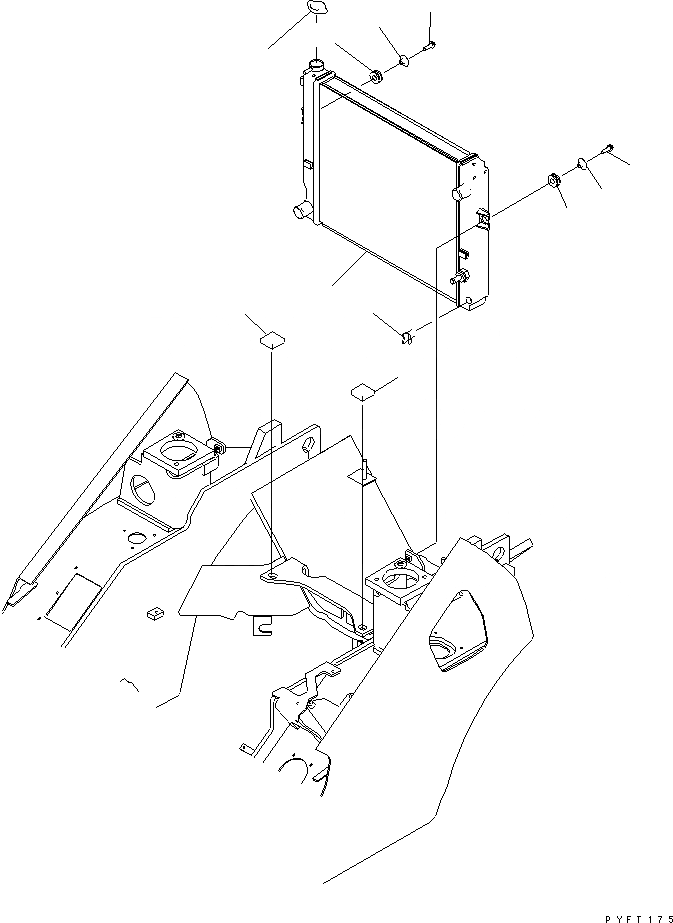 PYFT175