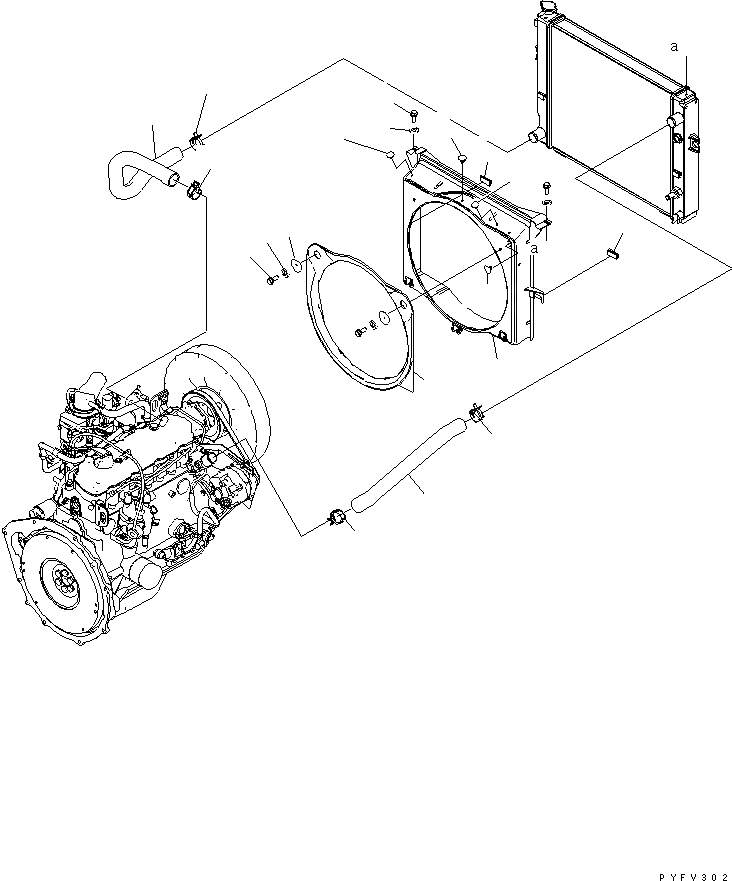 a

a

PYFV302