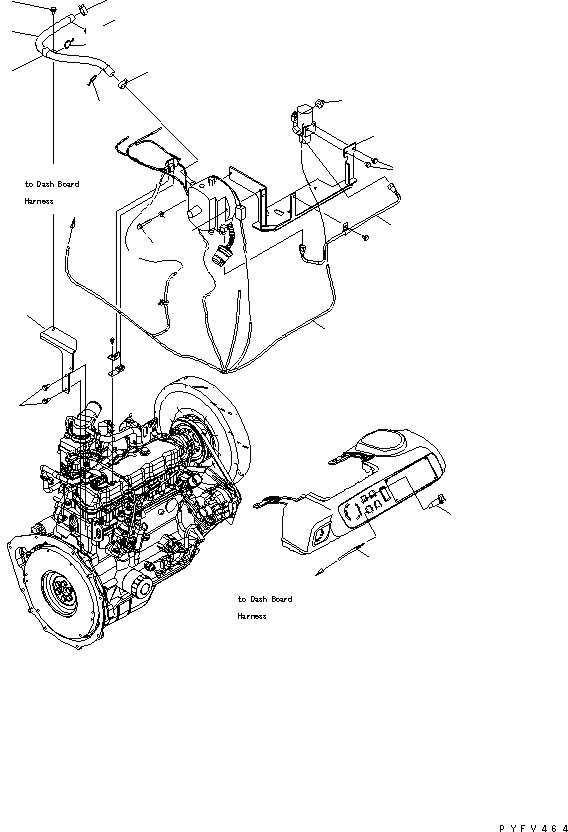 to Dash Board
Harness

to Dash Board
Harness

PYFV464