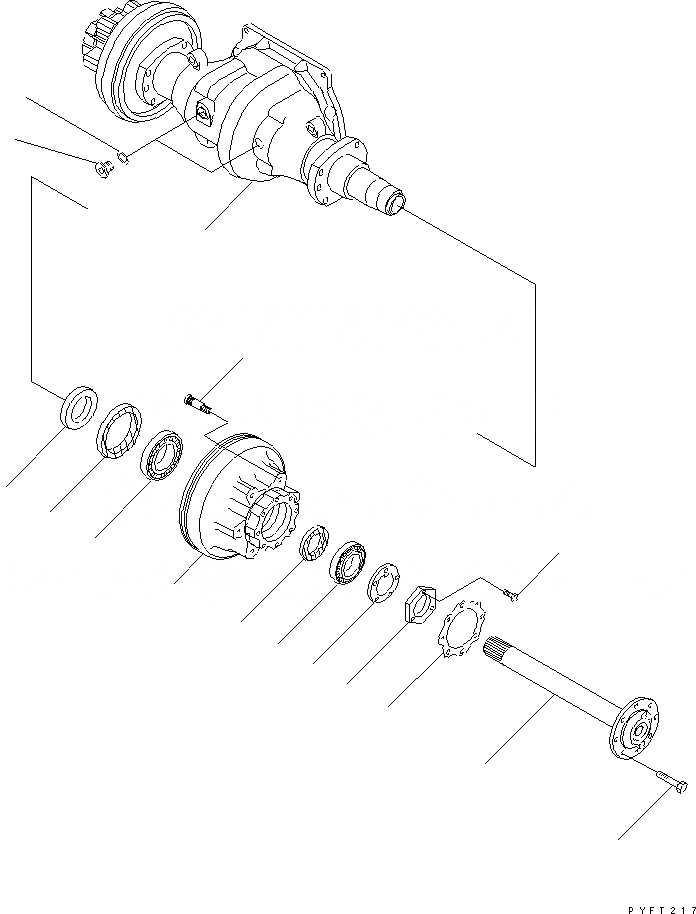 PYFT217