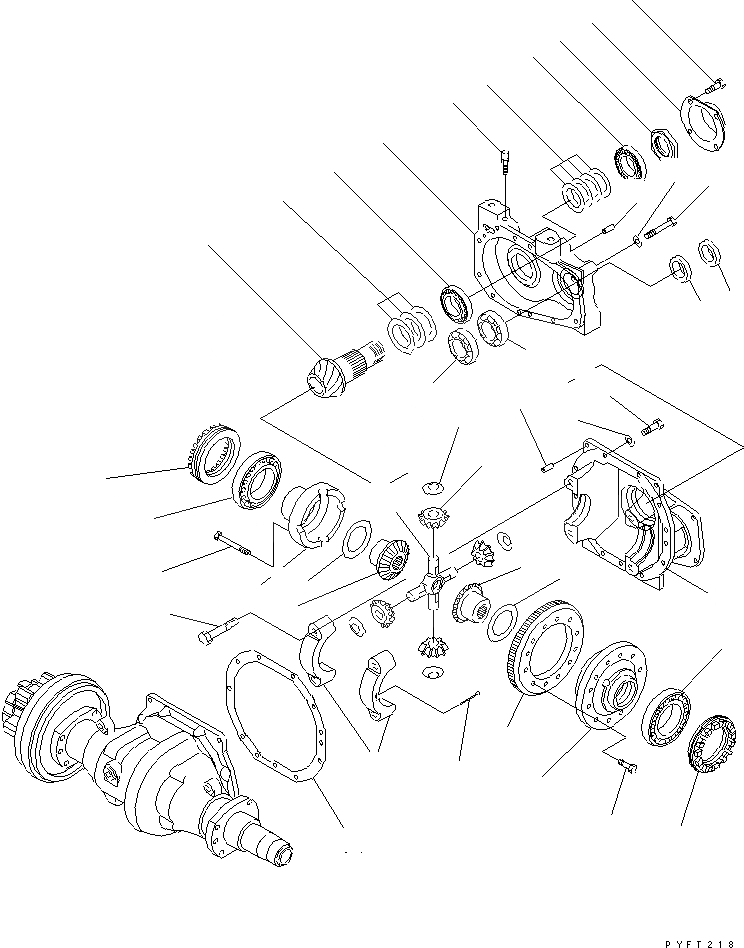 PYFT218