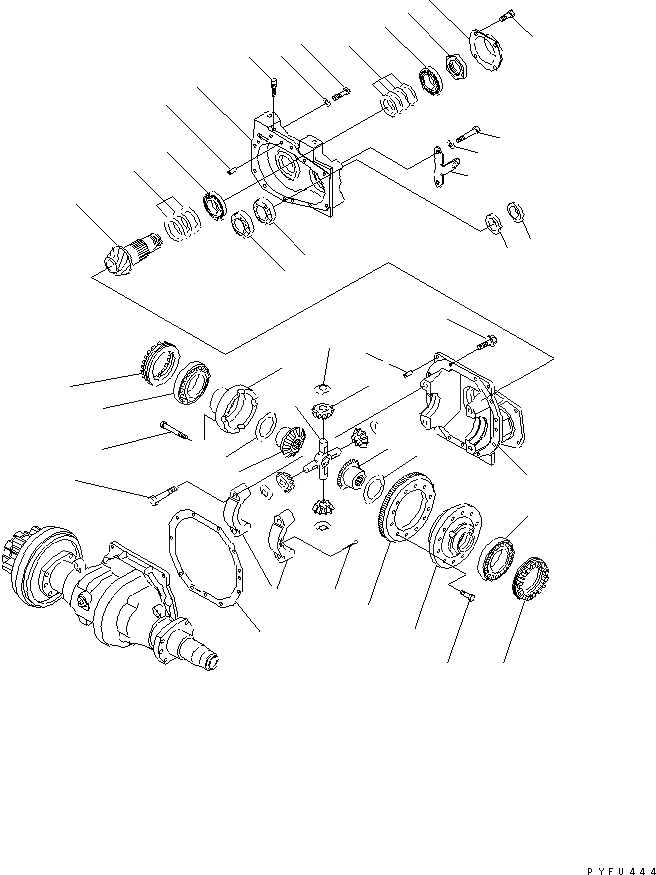 PYFU444