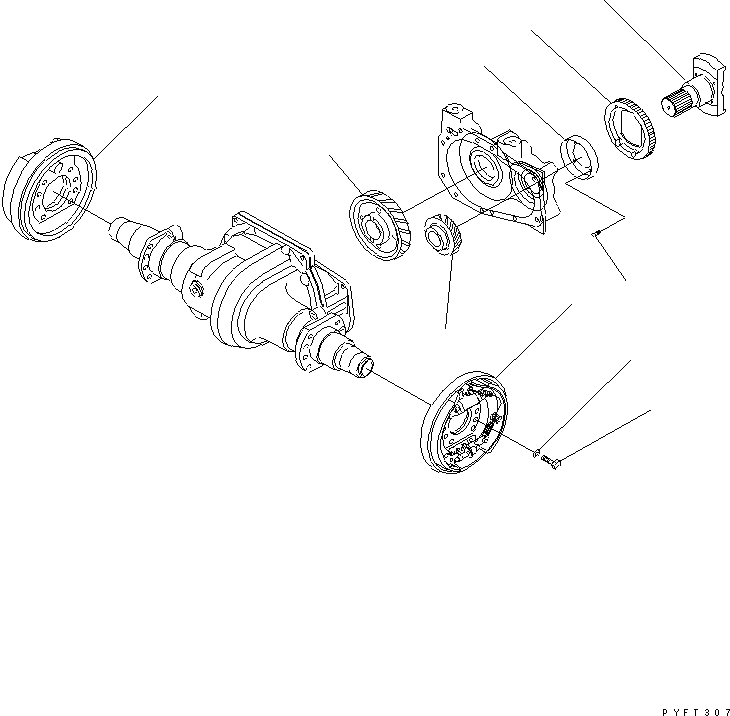 PYFT307