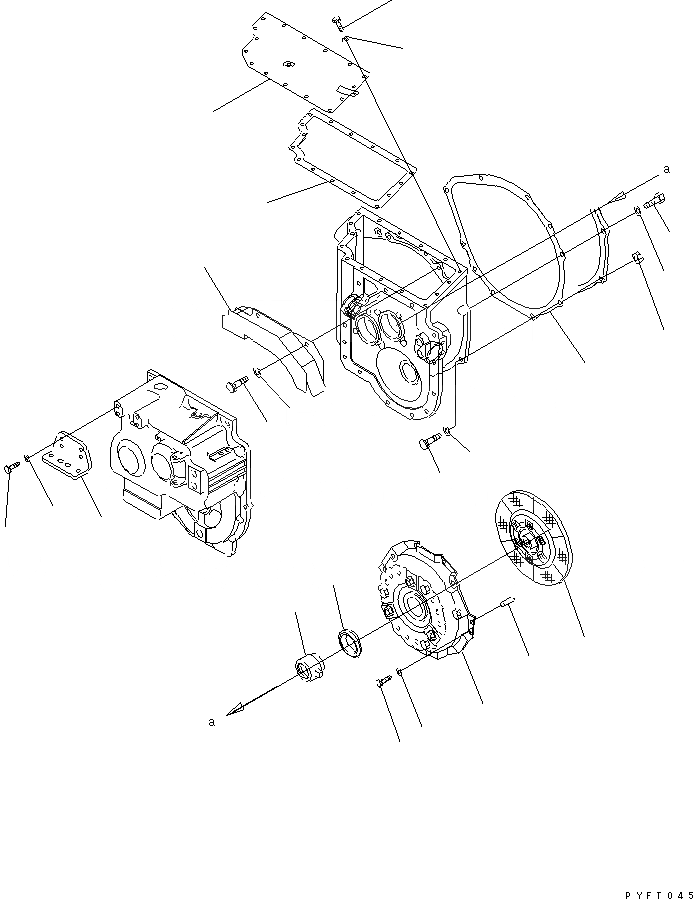 a

a

PYFT045