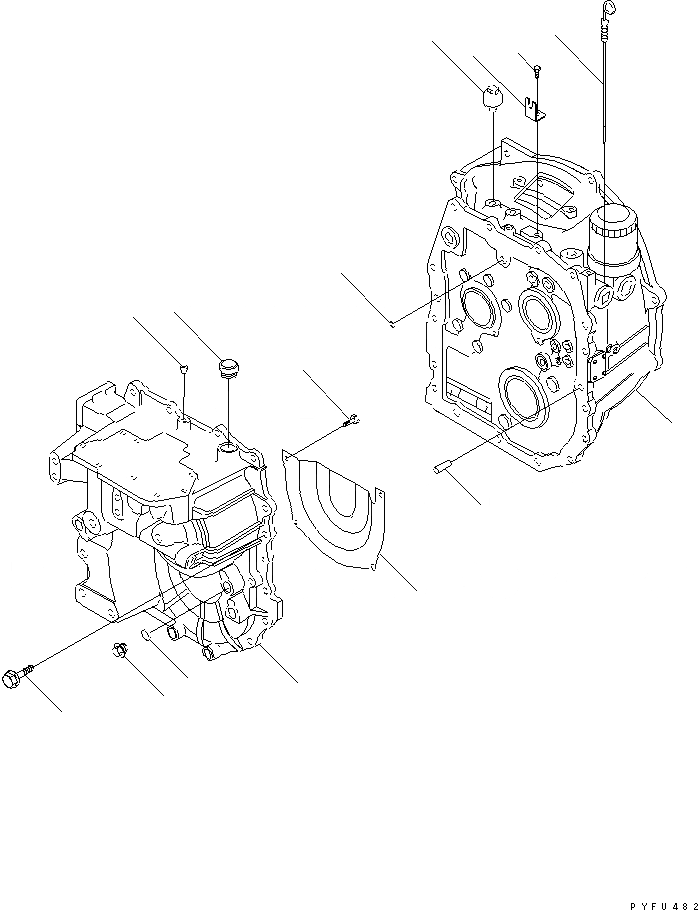 PYFU482