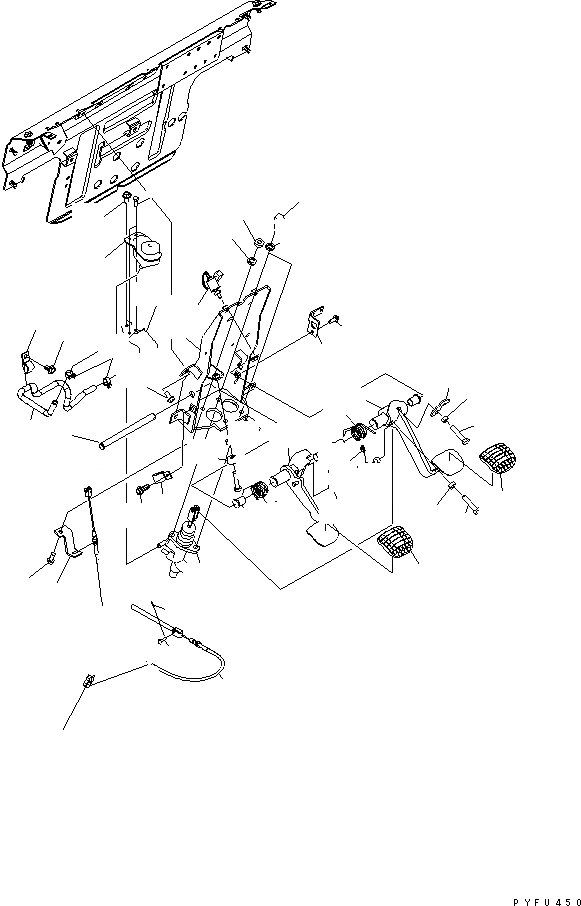 PYFU450