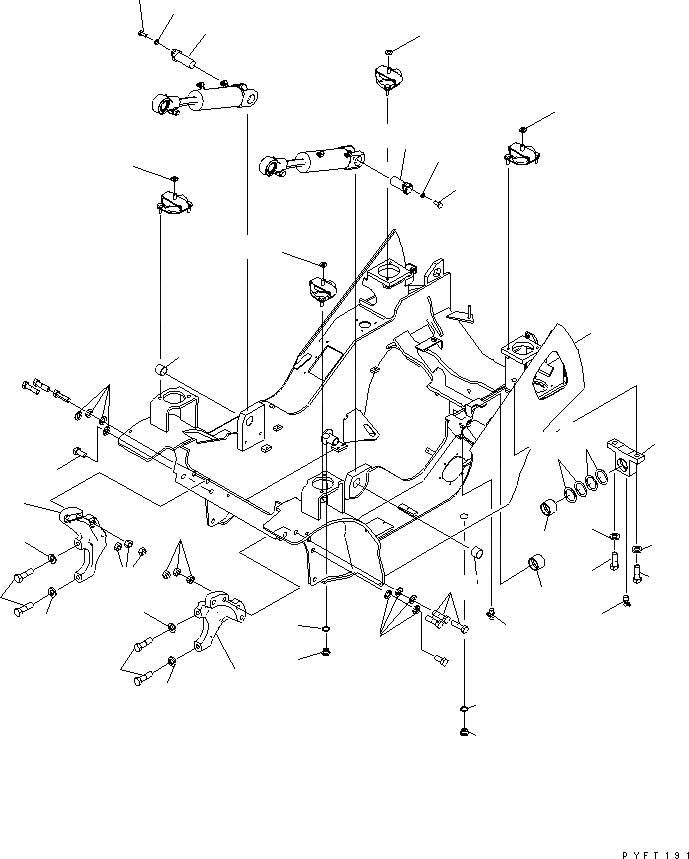 PYFT191