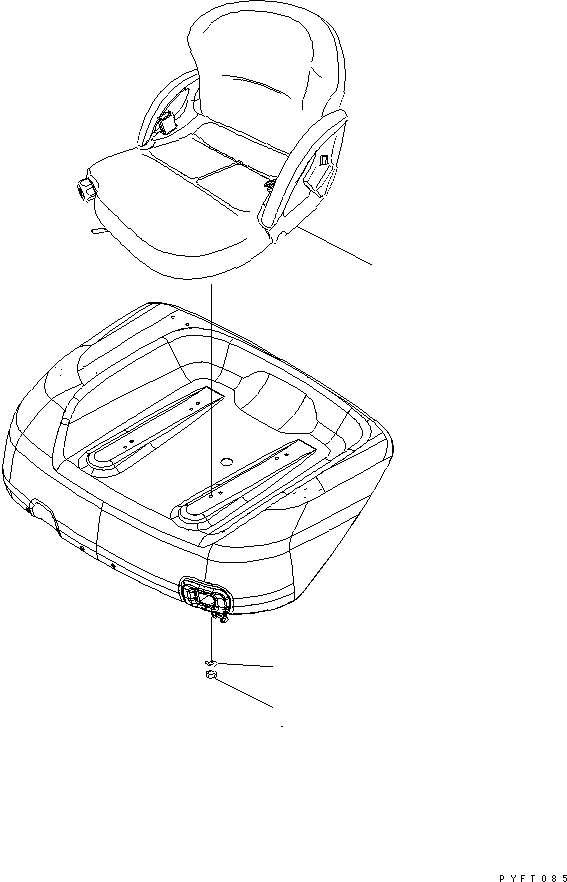 PYFT085