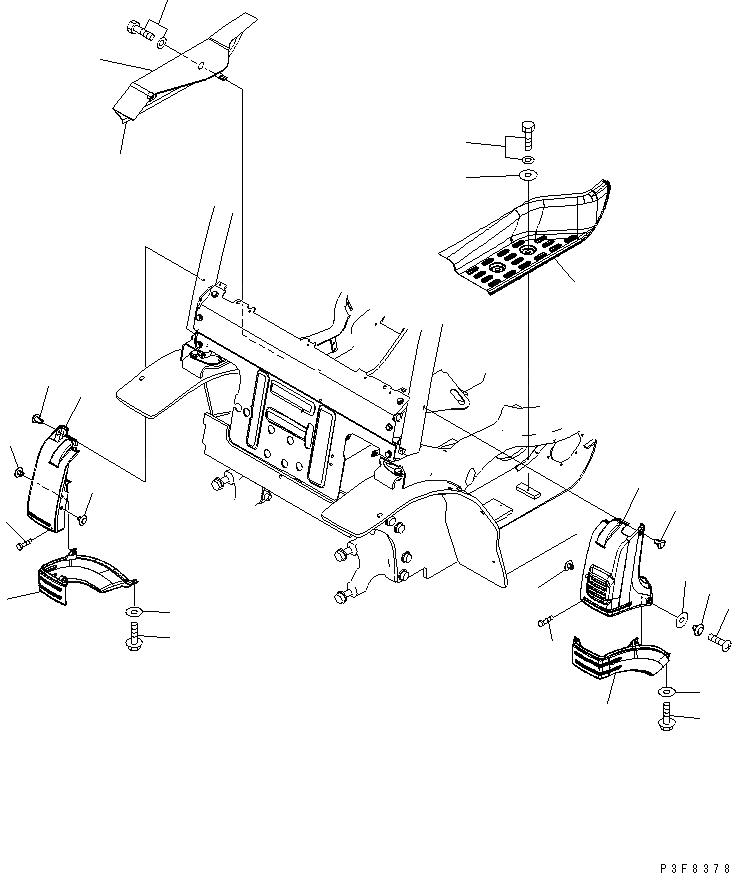 P3F8378