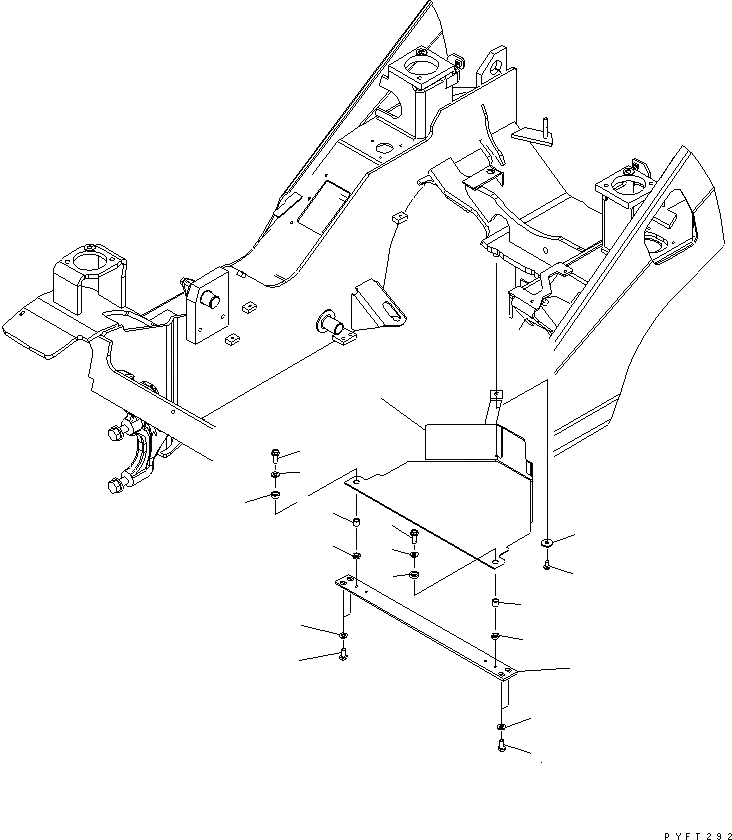 PYFT292