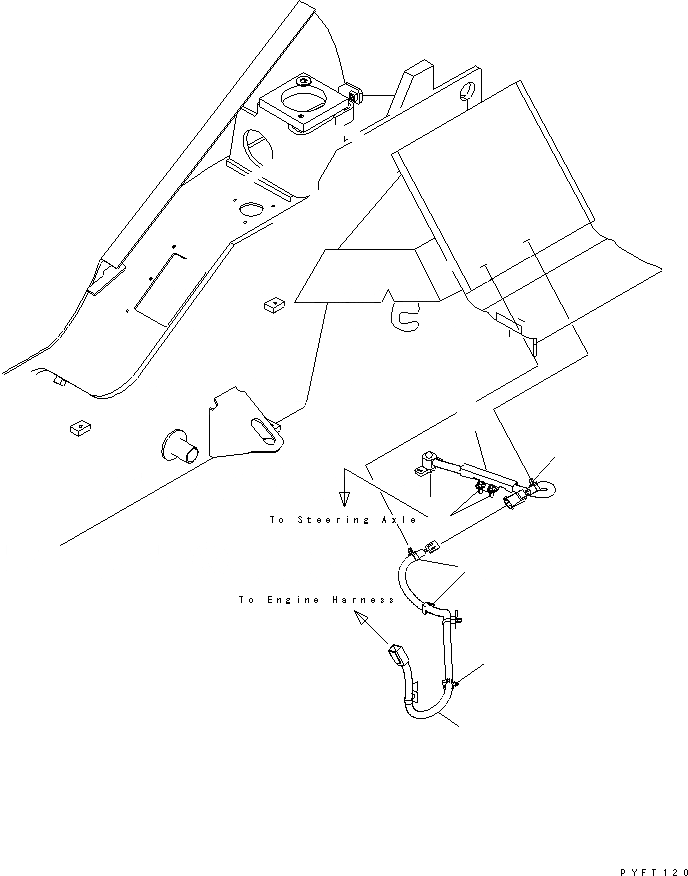 To Steering Axle

To Engine Harness

PYFT120