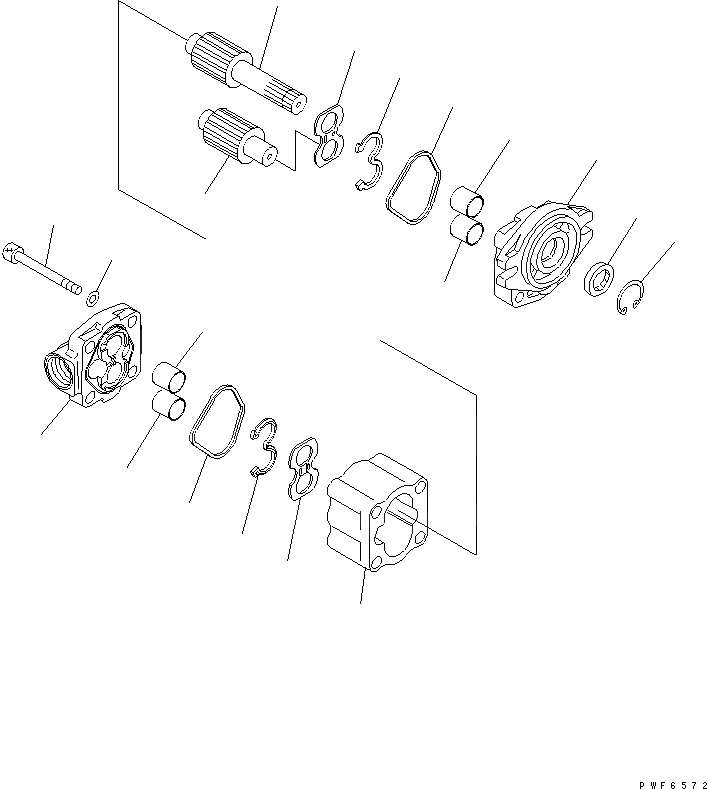 PWF6572