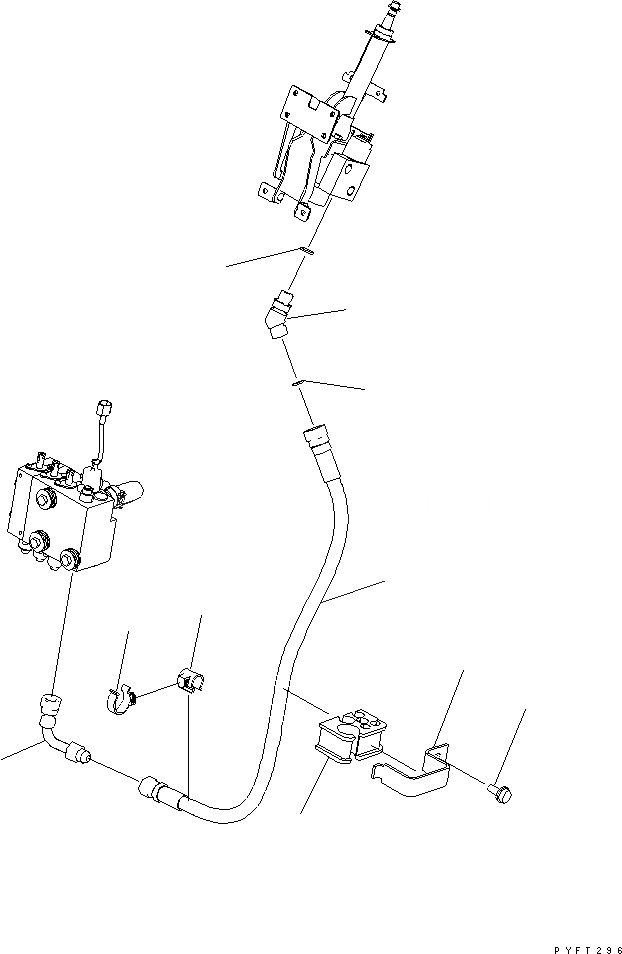 PYFT296