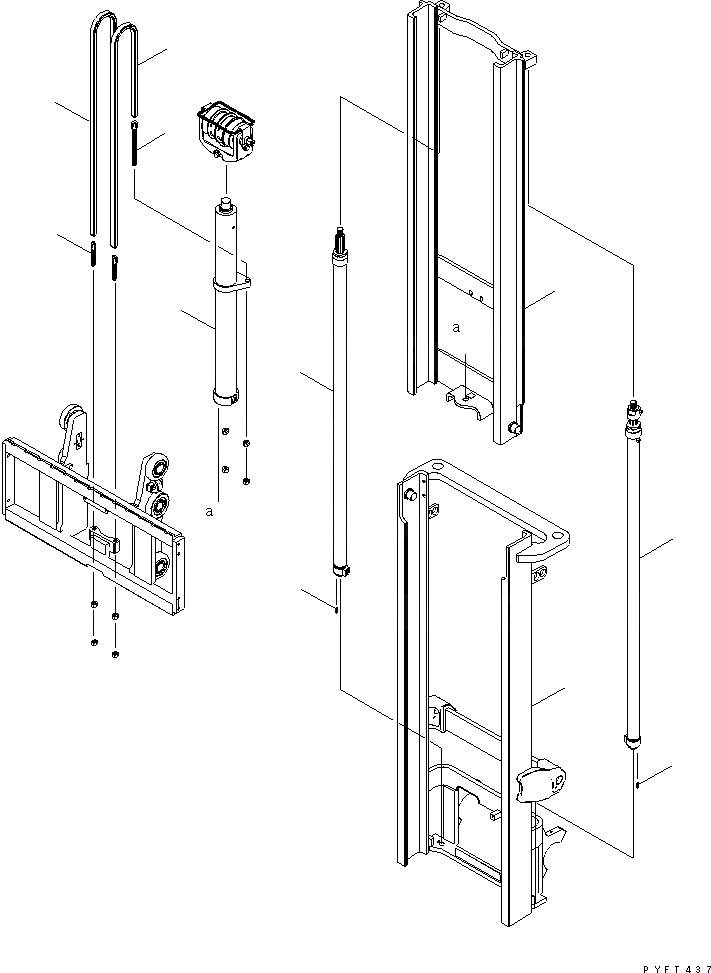 a

a

PYFT437