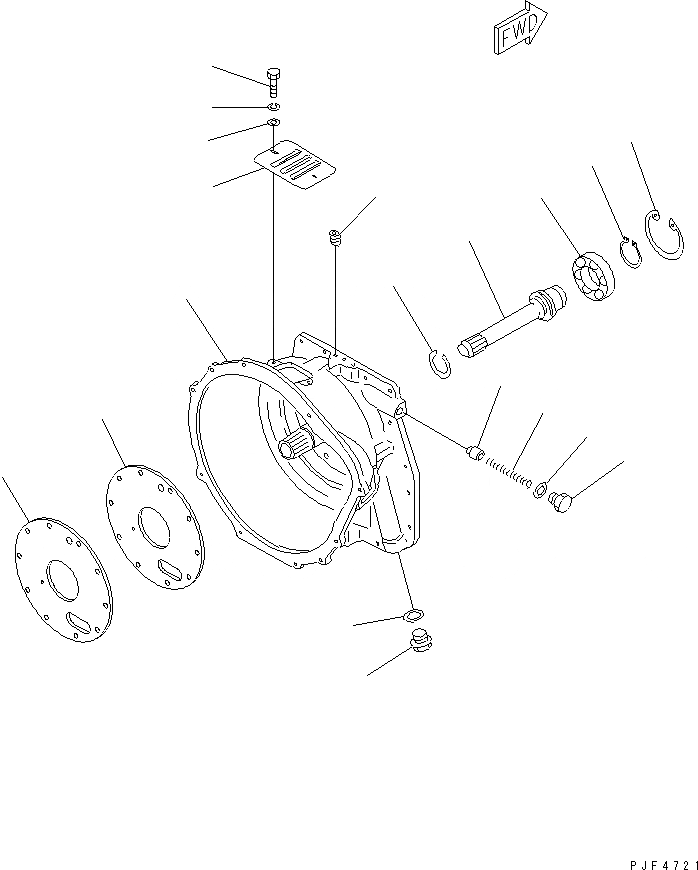 FWD

PJF4721