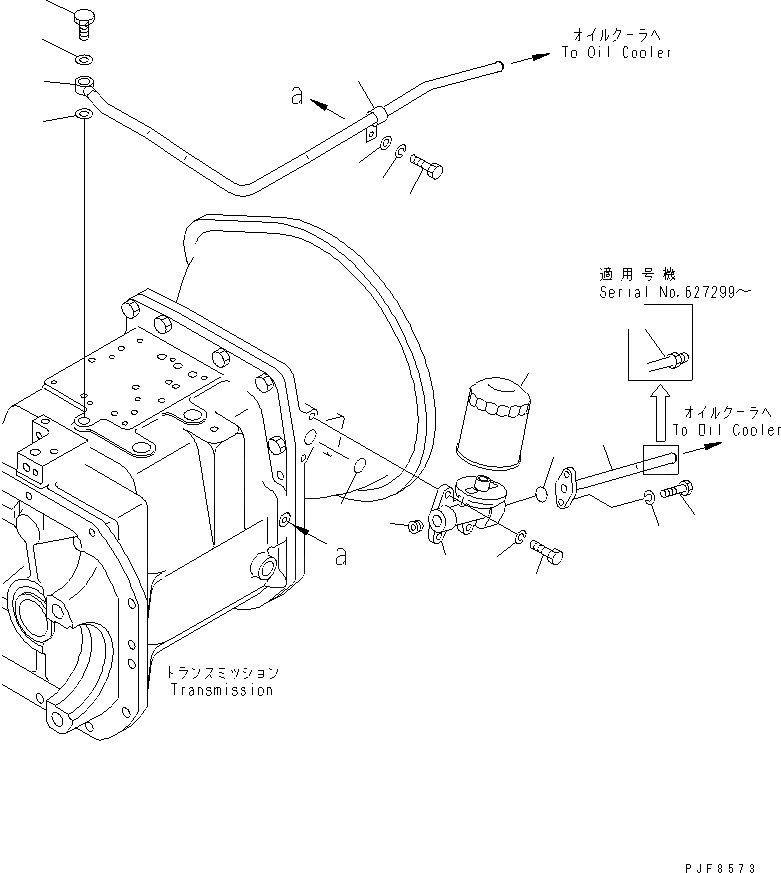 オイルクーラへ
To Oil Cooler

a

適用号機
Serial No.627299～

オイルクーラへ
To Oil Cooler

a

トランスミッション
Transmission

PJF8573