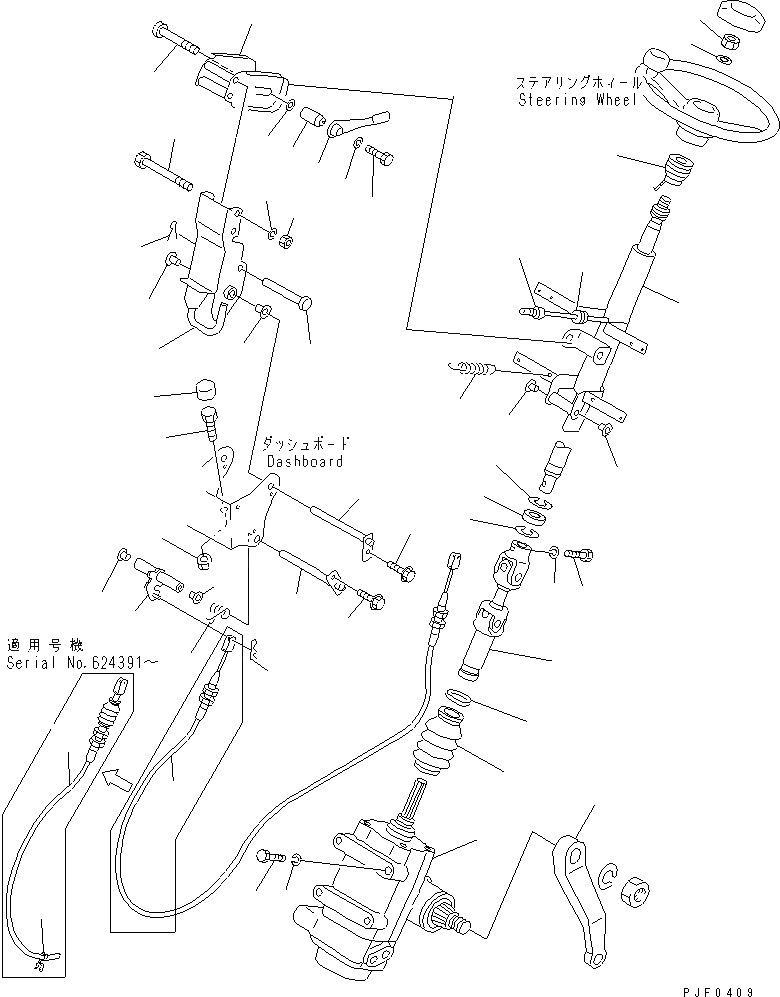 ステアリングホイール
Steering Wheel

ダッシュボード
Dashboard

適用号機
Serial No.624391～

PJF0409