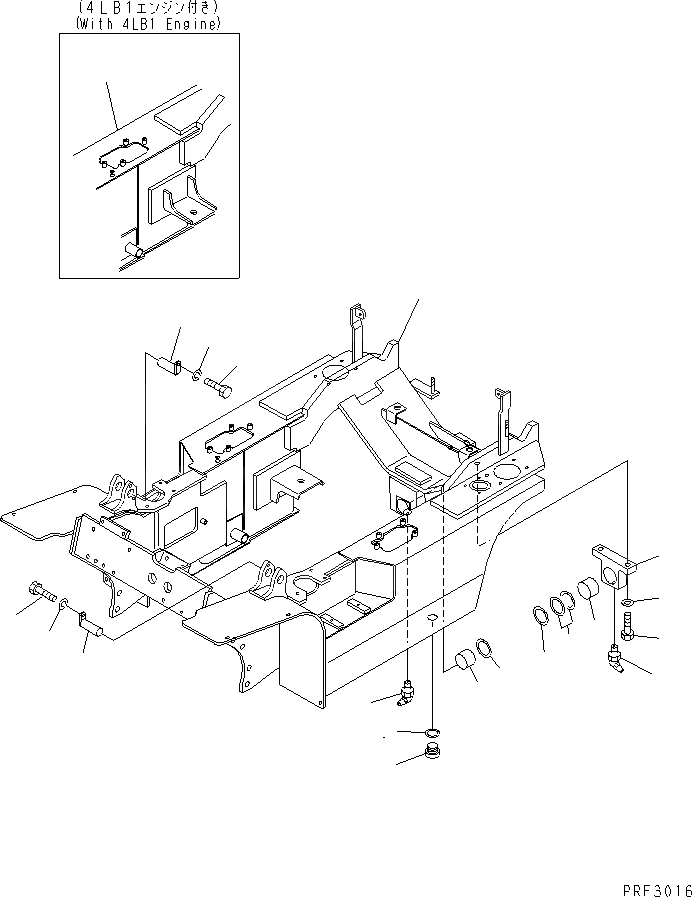 (4LB1エンジン付き)
(With 4LB1 Engine)

PRF3016