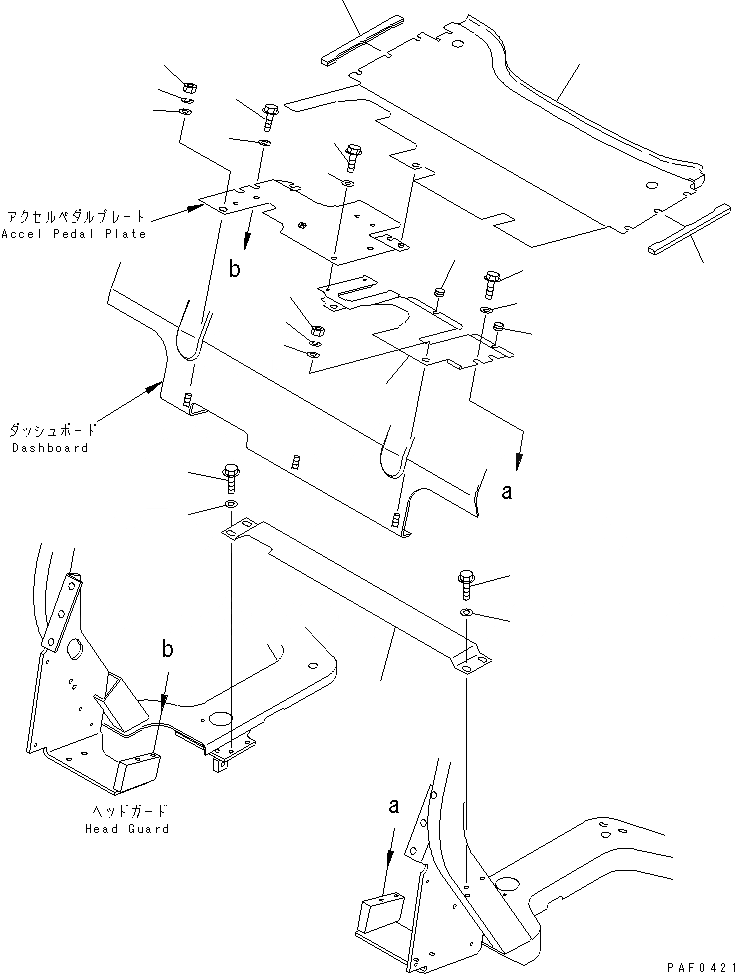 アクセルペダルプレート
Accel Pedal Plate

b

ダッシュボード
Dashboard

a

b

ヘッドガード
Head Guard

a

PAF0421