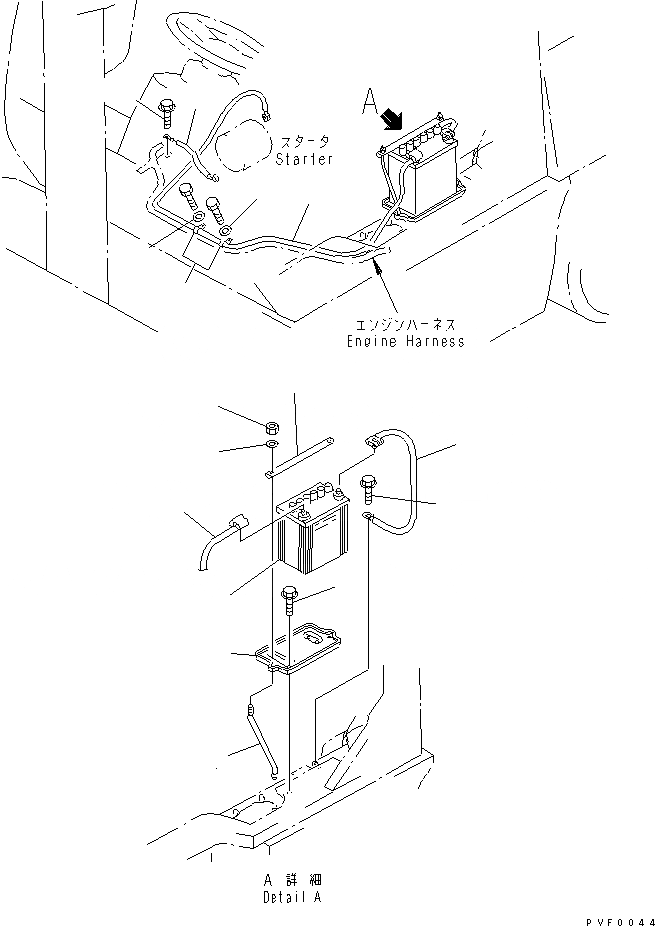 A

スタータ
Starter

エンジンハーネス
Engine Harness

A 詳細
Detail A

PVF0044