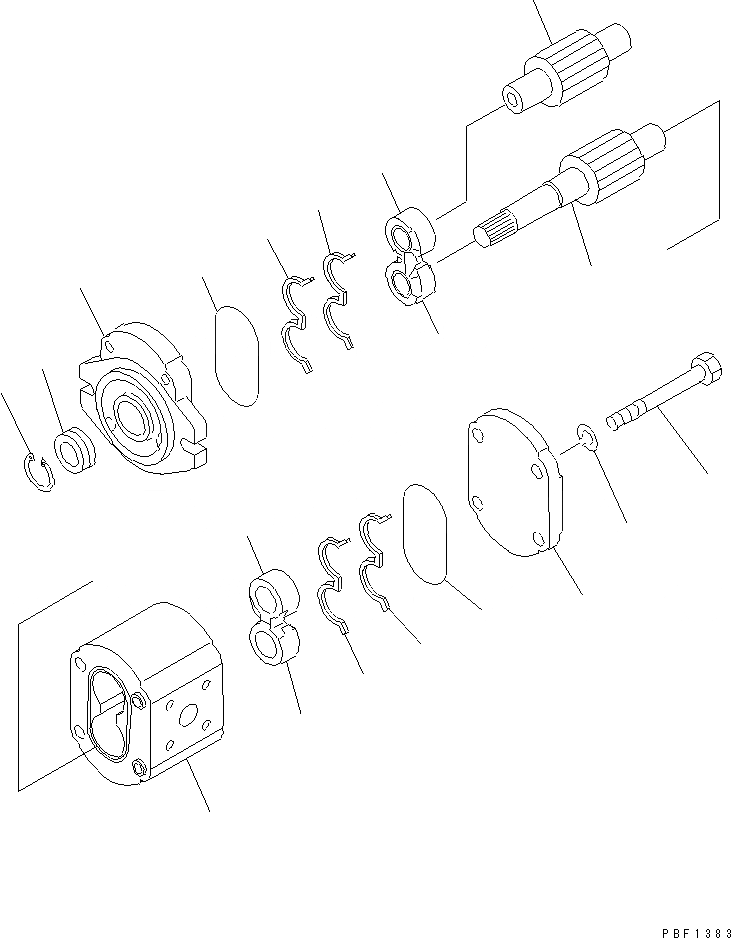 PBF1383