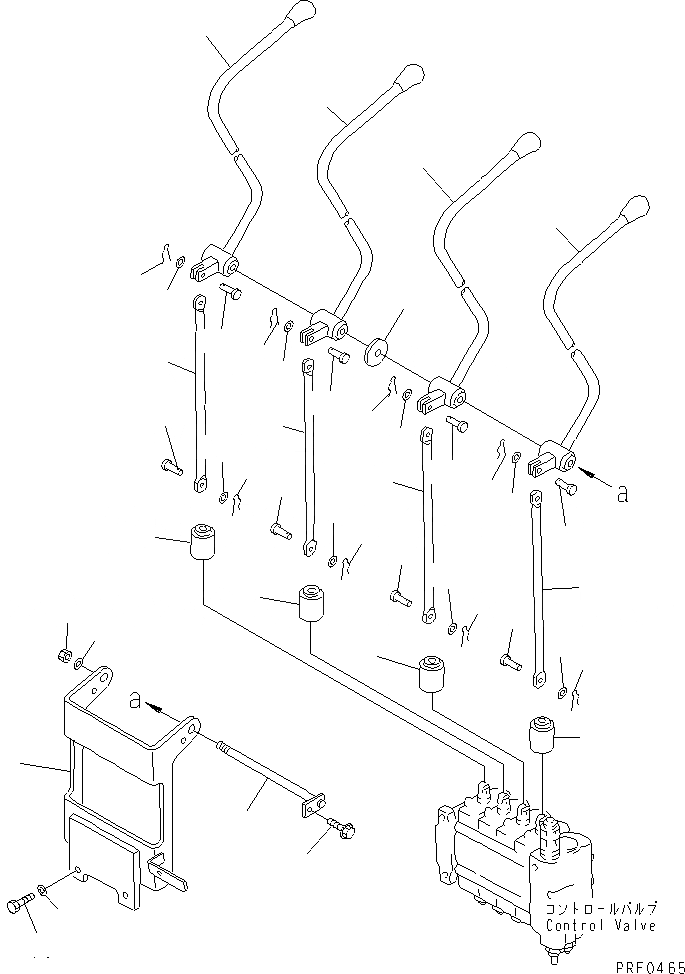 a

a

コントロールバルブ
Control Valve

PRF0465