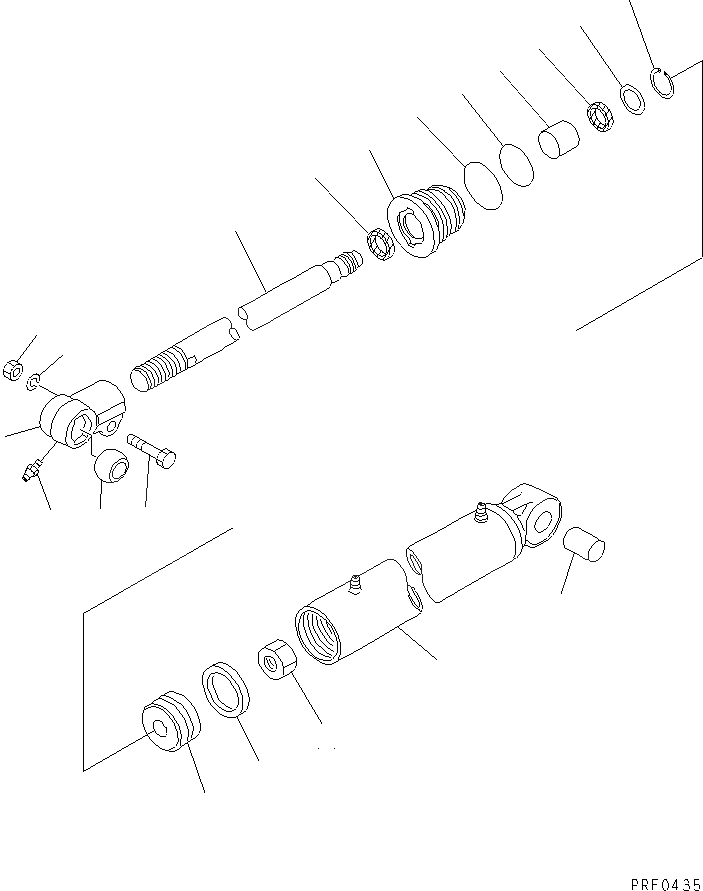 PRF0435