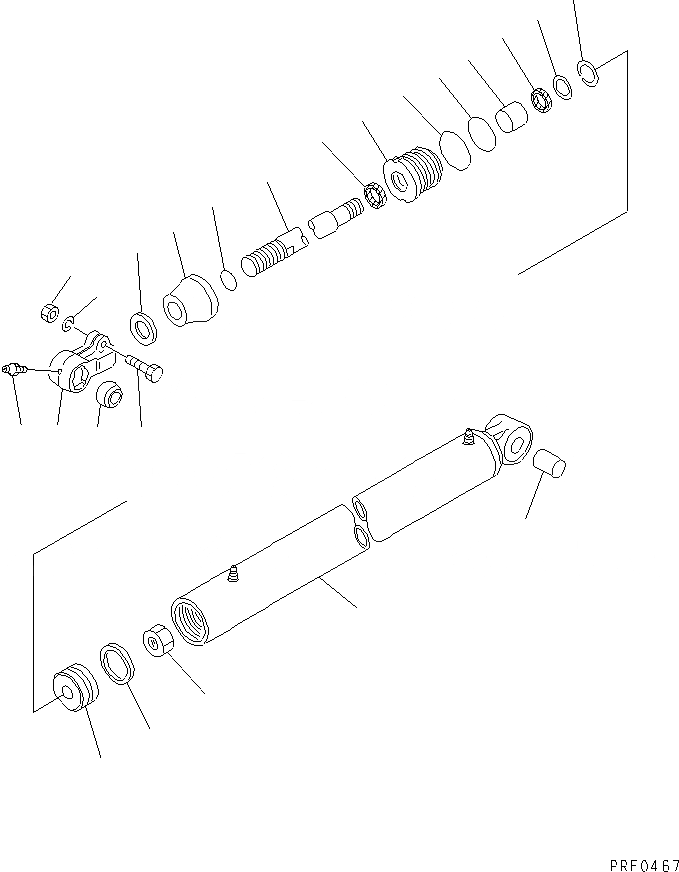 PRF0467