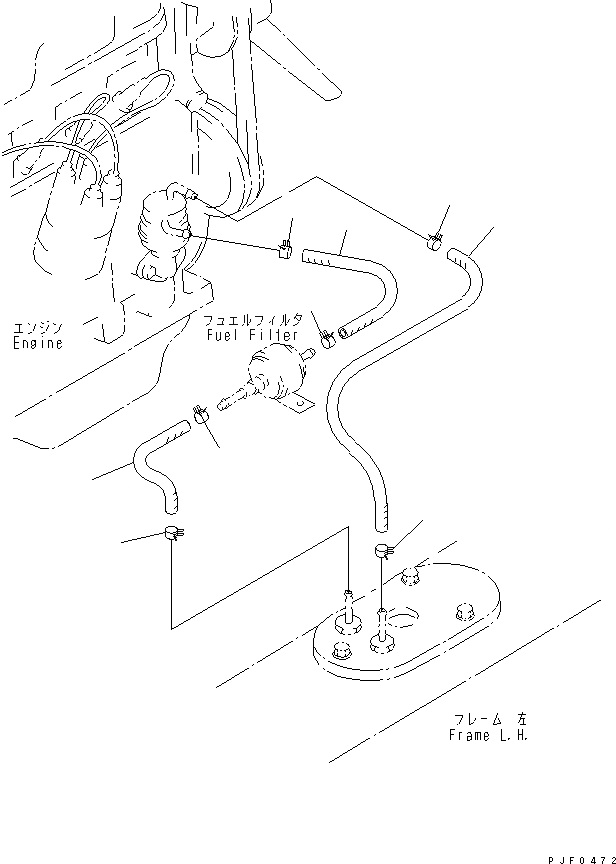 エンジン
Engine

フュエルフィルタ
Fuel Filter

フレーム 左
Frame L.H.

PJF0472