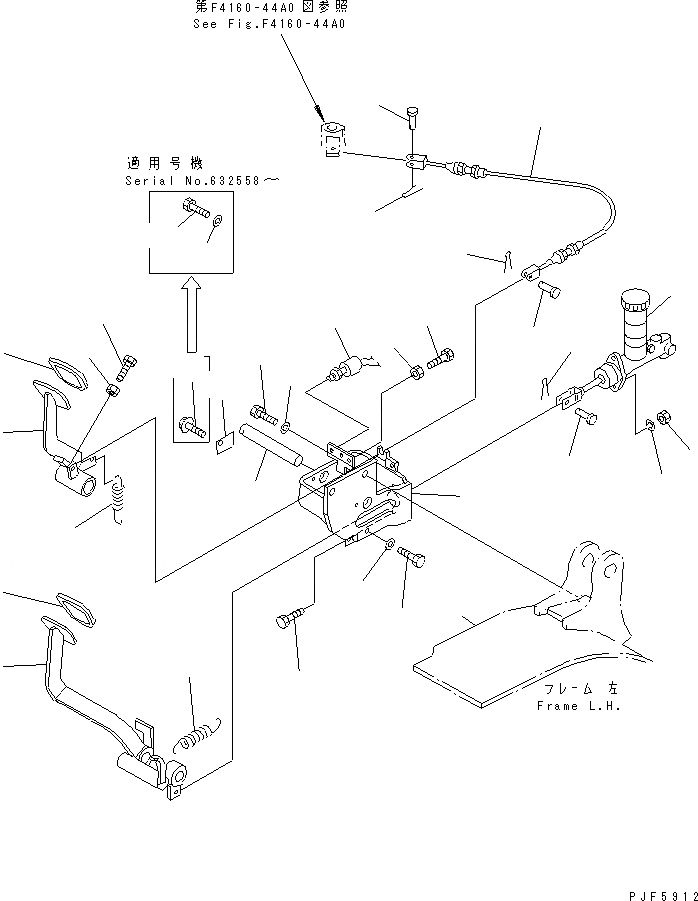 第F4160-44A0 図参照
See Fig.F4160-44A0

適用号機
Serial No.632558～

フレーム 左
Frame L.H.

PJF5912